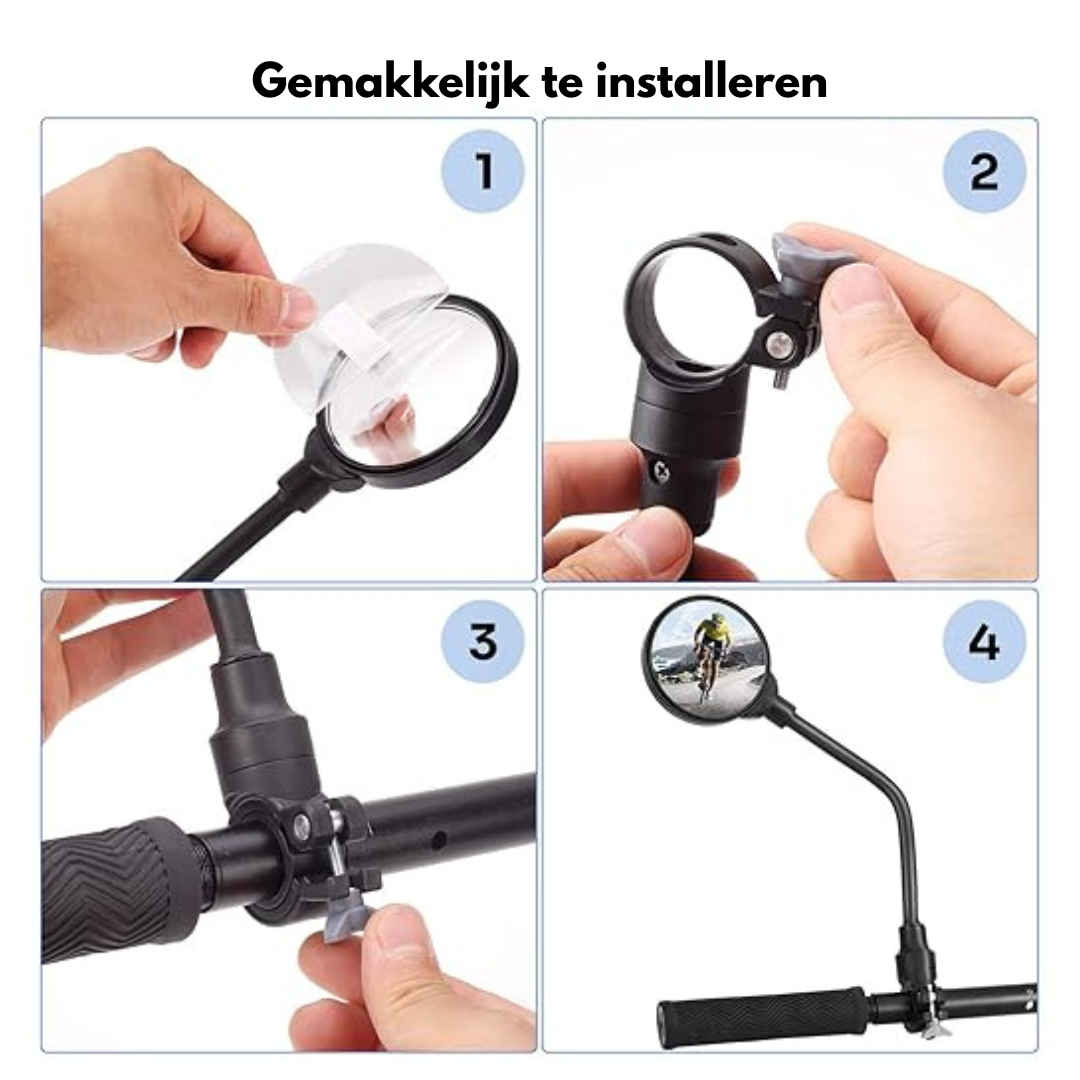 Gemakkelijk te installeren

1

2

3

4