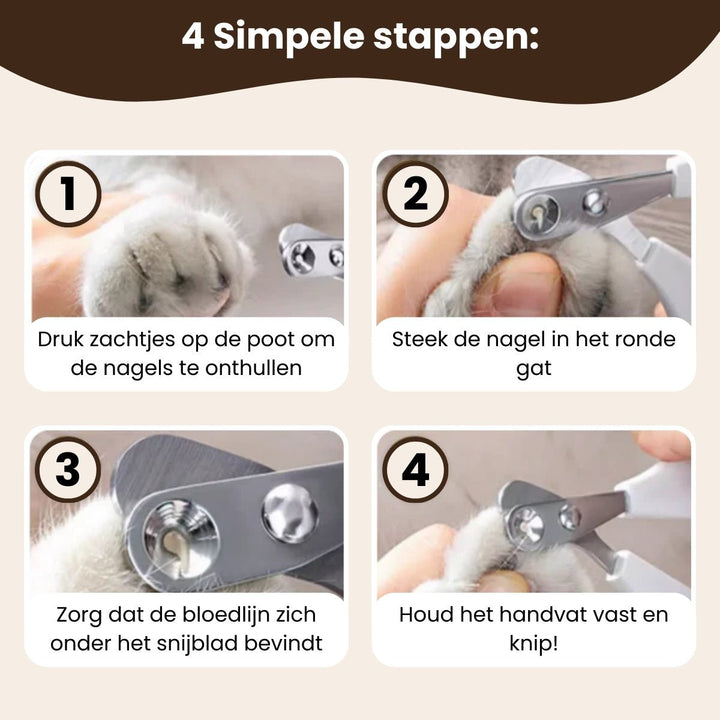 4 Simpele stappen:

1

Druk zachtjes op de poot om de nagels te onthullen

2

Steek de nagel in het ronde gat

3

Zorg dat de bloedlijn zich onder het snijblad bevindt

4

Houd het handvat vast en knip!